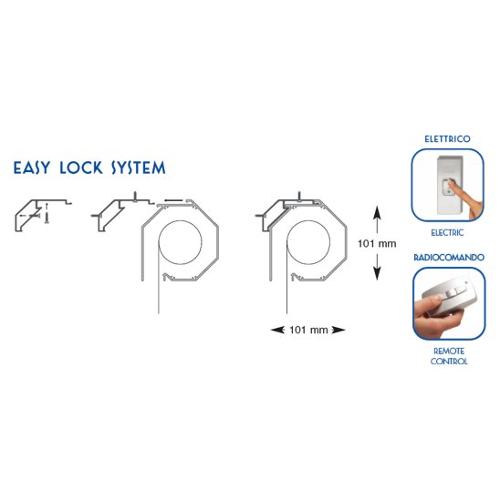 EASY LOCK SYSTEM

101 mm

101 mm

ELETTRICO

ELECTRIC

RADIOCOMANDO

REMOTE CONTROL