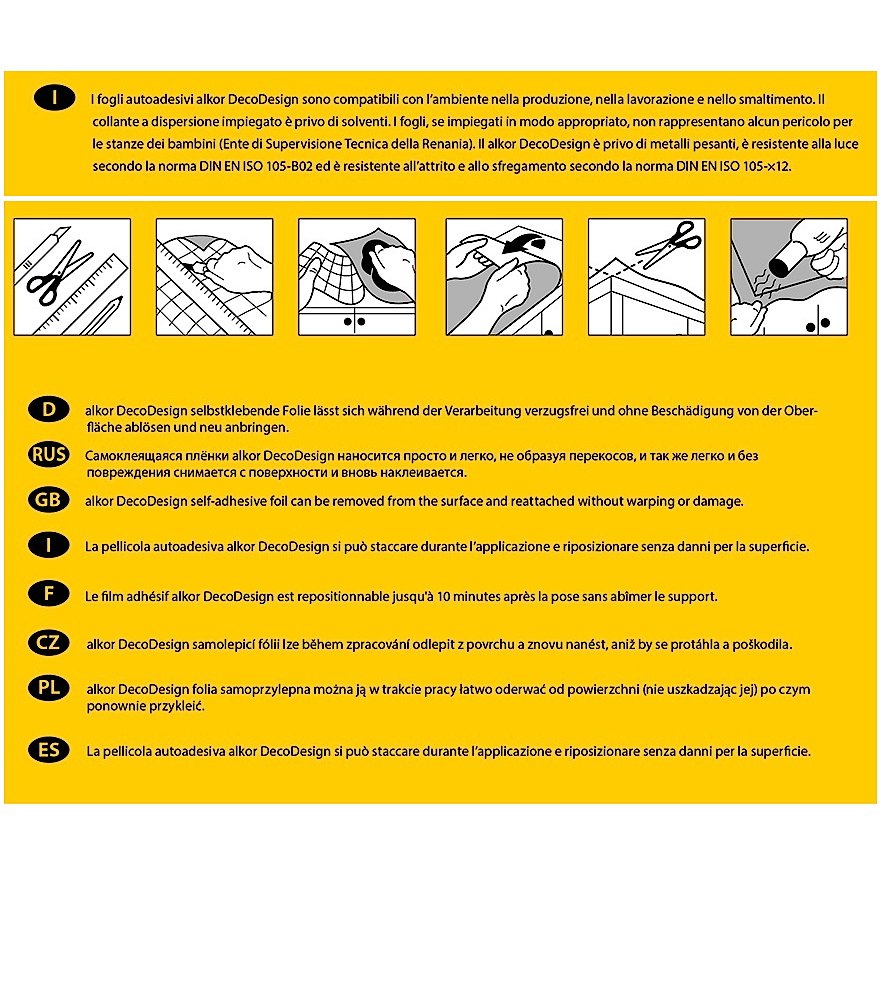 I

I fogli autoadesivi alkor DecoDesign sono compatibili con l'ambiente nella produzione, nella lavorazione e nello smaltimento. Il collante a dispersione impiegato è privo di solventi. I fogli, se impiegati in modo appropriato, non rappresentano alcun pericolo per le stanze dei bambini (Ente di Supervisione Tecnica della Renania). Il alkor DecoDesign è privo di metalli pesanti, è resistente alla luce secondo la norma DIN EN ISO 105-B02 ed è resistente all'attrito e allo sfregamento secondo la norma DIN EN ISO 105-×12.

D alkor DecoDesign selbstklebende Folie lässt sich während der Verarbeitung verzugsfrei und ohne Beschädigung von der Oberfläche ablösen und neu anbringen.

RUS Самоклеящаяся плёнки alkor DecoDesign наносится просто и легко, не образуя перекосов, и так же легко и без повреждения снимается с поверхности и вновь наклеивается.

GB alkor DecoDesign self-adhesive foil can be removed from the surface and reattached without warping or damage.

I La pellicola autoadesiva alkor DecoDesign si può staccare durante l'applicazione e riposizionare senza danni per la superficie.

F Le film adhésif alkor DecoDesign est repositionnable jusqu'à 10 minutes après la pose sans abîmer le support.

CZ alkor DecoDesign samolepicí fólii lze během zpracování odlepit z povrchu a znovu nanést, aniž by se protáhla a poškodila.

PL alkor DecoDesign folia samoprzylepna można ją w trakcie pracy łatwo oderwać od powierzchni (nie uszkadzając jej) po czym ponownie przykleić.

ES La pellicola autoadesiva alkor DecoDesign si può staccare durante l'applicazione e riposizionare senza danni per la superficie.