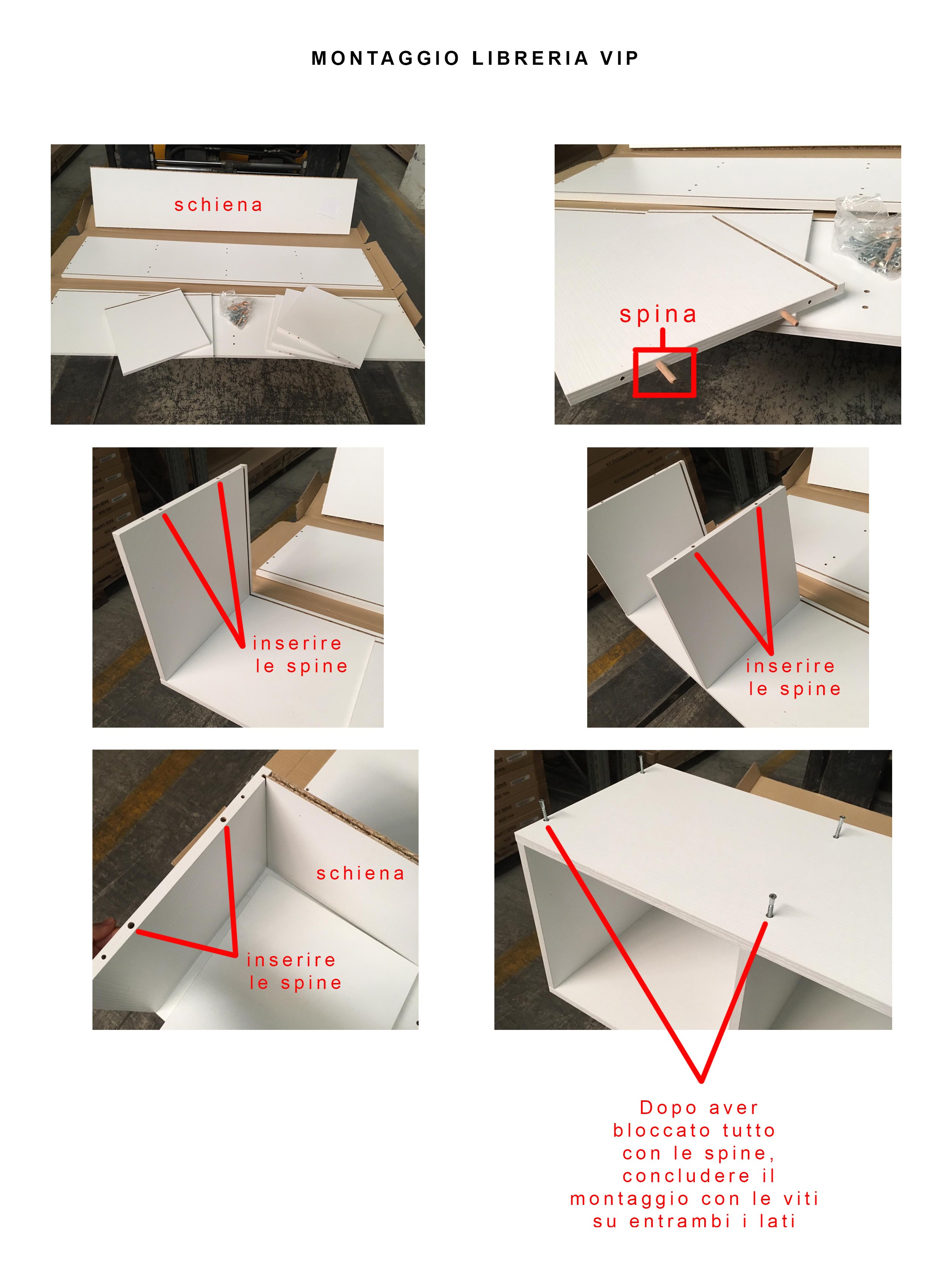 MONTAGGIO LIBRERIA VIP

schiena

spina

inserire le spine

inserire le spine

schiena

inserire le spine

Dopo aver bloccato tutto con le spine, concludere il montaggio con le viti su entrambi i lati