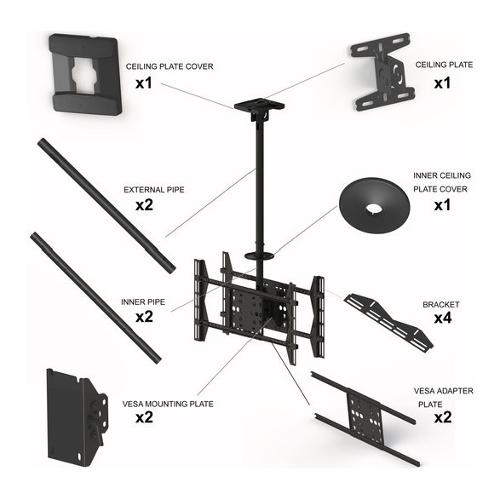 CEILING PLATE COVER
x1

CEILING PLATE
x1

EXTERNAL PIPE
x2

INNER CEILING PLATE COVER
x1

INNER PIPE
x2

BRACKET
x4

VESA MOUNTING PLATE
x2

VESA ADAPTER PLATE
x2