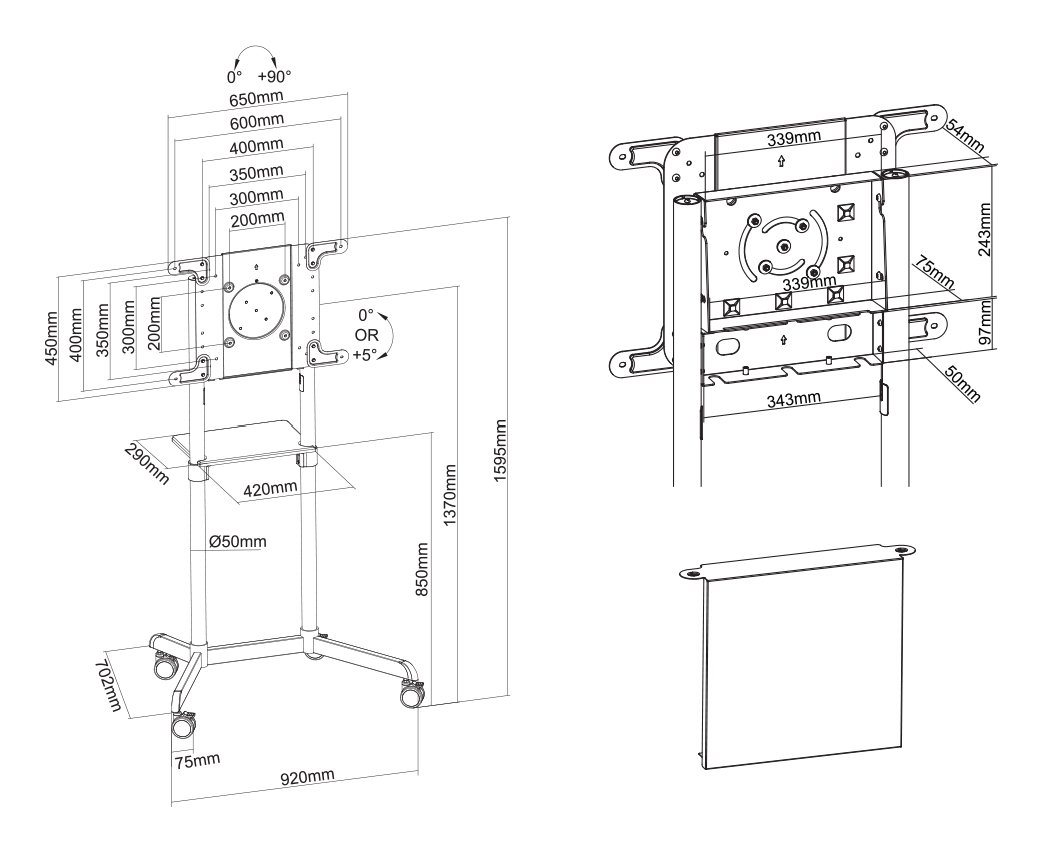 0° +90°
650mm
600mm
400mm
350mm
300mm
200mm
450mm
400mm
350mm
300mm
200mm
0°
OR
+5°
290mm
420mm
Ø50mm
850mm
1370mm
1595mm
702mm
75mm
920mm

339mm
54mm
243mm
75mm
339mm
97mm
50mm
343mm