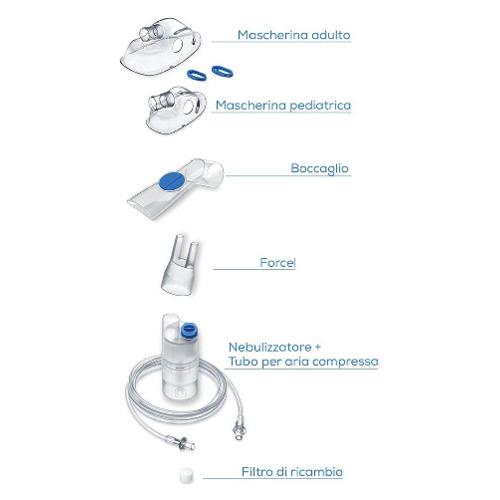 Mascherina adulto

Mascherina pediatrica

Boccaglio

Forcel

Nebulizzatore +
Tubo per aria compressa

Filtro di ricambio