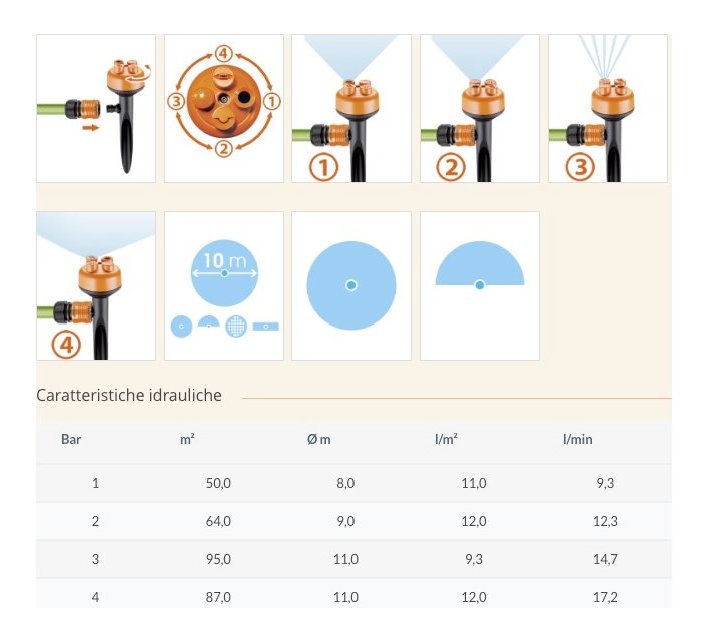 4
3
1
2

1

2

3

4

10 m

Caratteristiche idrauliche

| Bar | m² | Ø m | l/m² | l/min |
|---|---|---|---|---|
| 1 | 50,0 | 8,0 | 11,0 | 9,3 |
| 2 | 64,0 | 9,0 | 12,0 | 12,3 |
| 3 | 95,0 | 11,0 | 9,3 | 14,7 |
| 4 | 87,0 | 11,0 | 12,0 | 17,2 |