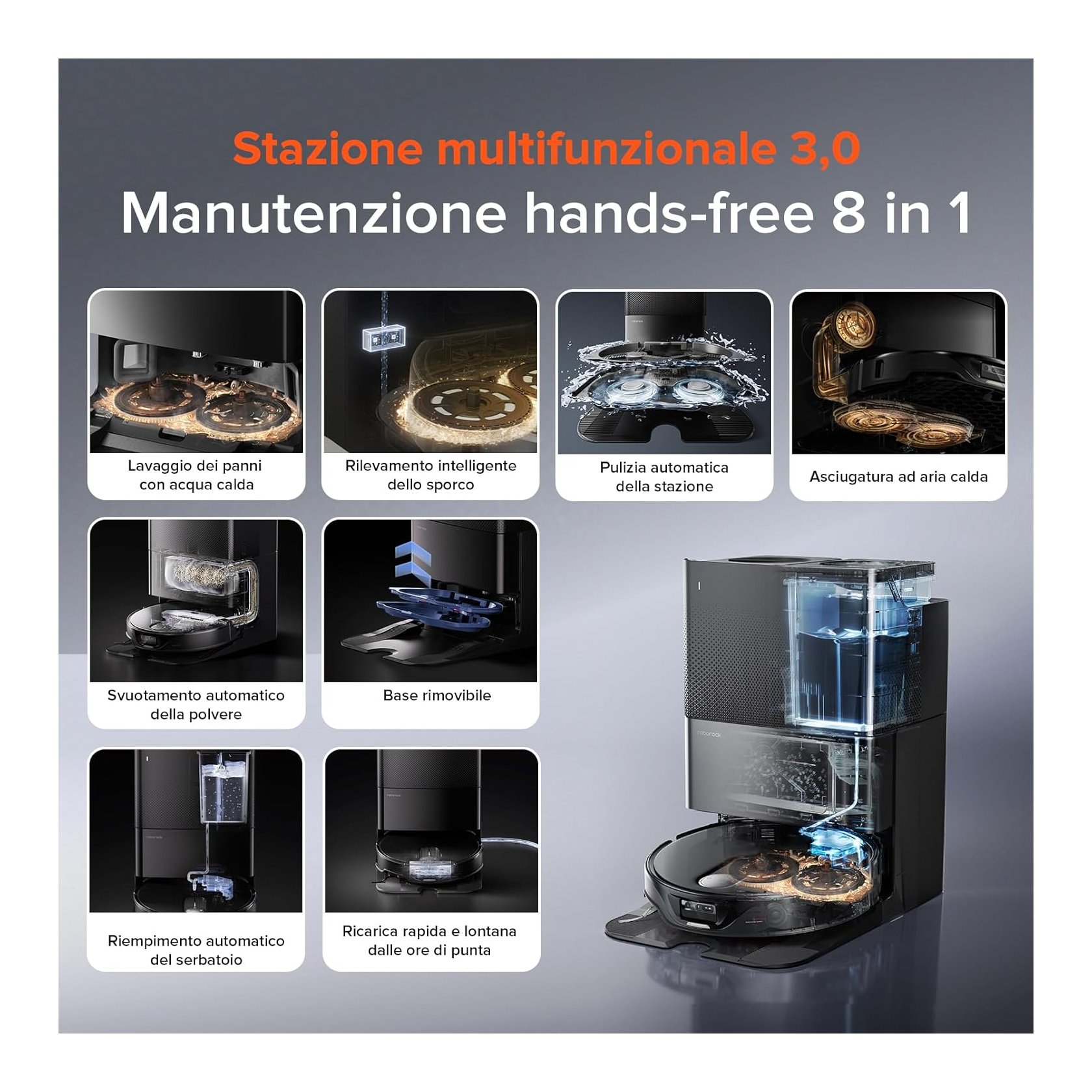 Stazione multifunzionale 3,0
Manutenzione hands-free 8 in 1

Lavaggio dei panni con acqua calda

Rilevamento intelligente dello sporco

Pulizia automatica della stazione

Asciugatura ad aria calda

Svuotamento automatico della polvere

Base rimovibile

Riempimento automatico del serbatoio

Ricarica rapida e lontana dalle ore di punta

roborock