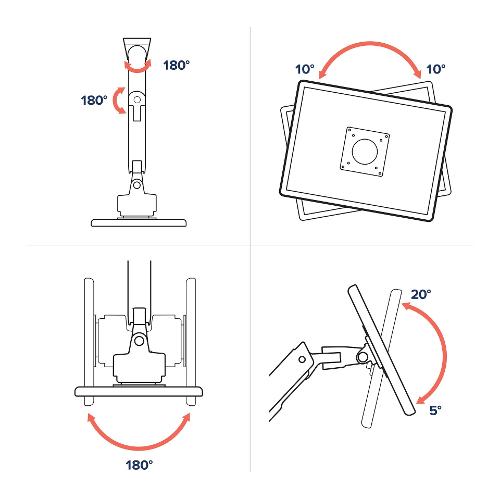 180°
180°

10°
10°

180°

20°
5°