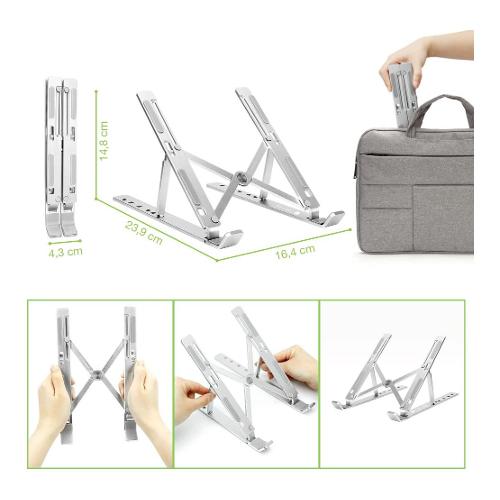 14,8 cm

4,3 cm

23,9 cm

16,4 cm